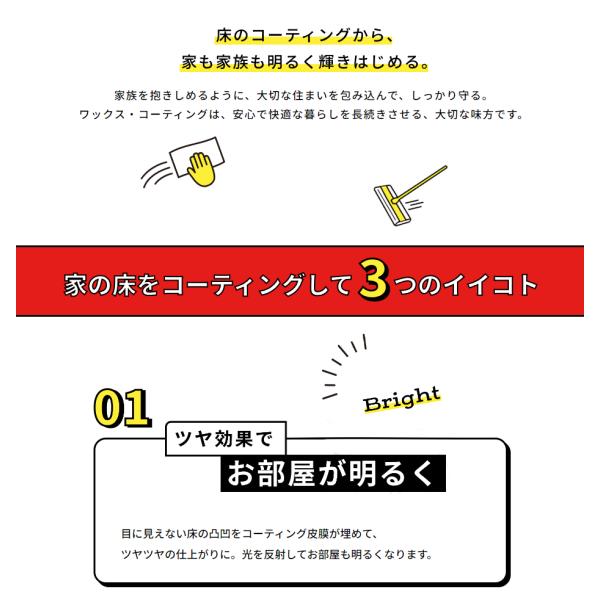 床のコーティングから、
家も家族も明るく輝きはじめる。

家族を抱きしめるように、大切な住まいを包み込んで、しっかり守る。
ワックス・コーティングは、安心で快適な暮らしを長続きさせる、大切な味方です。

家の床をコーティングして3つのイイコト

Bright

01

ツヤ効果で
お部屋が明るく

目に見えない床の凸凹をコーティング皮膜が埋めて、
ツヤツヤの仕上がりに。光を反射してお部屋も明るくなります。