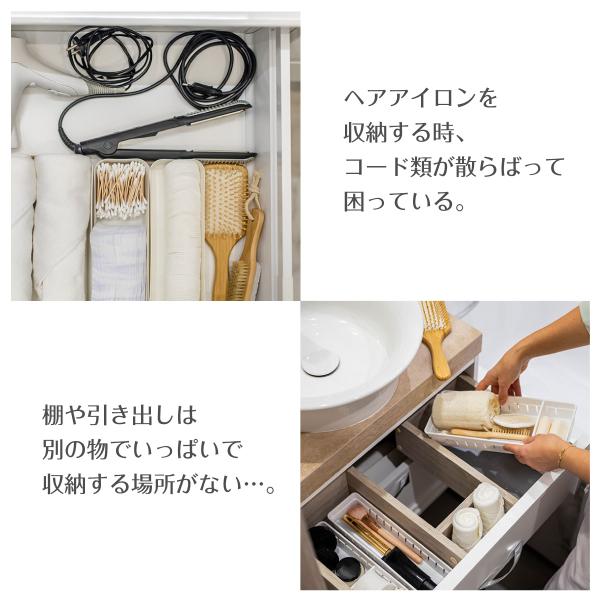 ヘアアイロンを
収納する時、
コード類が散らばって
困っている。

棚や引き出しは
別の物でいっぱいで
収納する場所がない…。