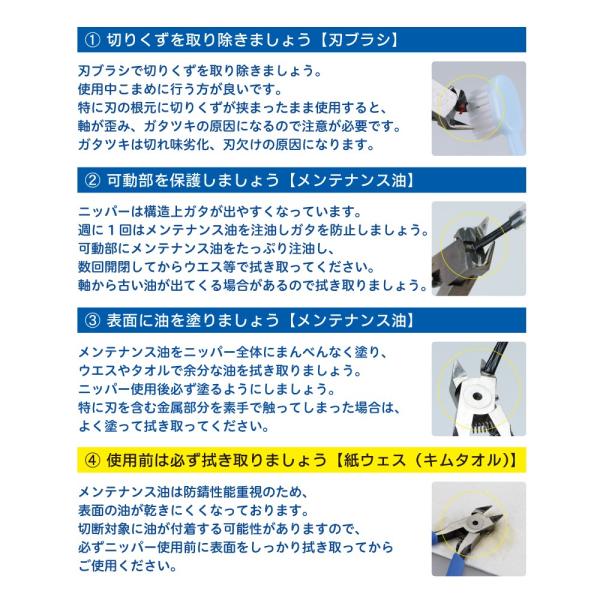 ① 切りくずを取り除きましょう【刃ブラシ】

刃ブラシで切りくずを取り除きましょう。
使用中こまめに行う方が良いです。
特に刃の根元に切りくずが挟まったまま使用すると、
軸が歪み、ガタツキの原因になるので注意が必要です。
ガタツキは切れ味劣化、刃欠けの原因になります。

② 可動部を保護しましょう【メンテナンス油】

ニッパーは構造上ガタが出やすくなっています。
週に１回はメンテナンス油を注油しガタを防止しましょう。
可動部にメンテナンス油をたっぷり注油し、
数回開閉してからウエス等で拭き取ってください。
軸から古い油が出てくる場合があるので拭き取りましょう。

③ 表面に油を塗りましょう【メンテナンス油】

メンテナンス油をニッパー全体にまんべんなく塗り、
ウエスやタオルで余分な油を拭き取りましょう。
ニッパー使用後必ず塗るようにしましょう。
特に刃を含む金属部分を素手で触ってしまった場合は、
よく塗って拭き取ってください。

④ 使用前は必ず拭き取りましょう【紙ウェス（キムタオル）】

メンテナンス油は防錆性能重視のため、
表面の油が乾きにくくなっております。
切断対象に油が付着する可能性がありますので、
必ずニッパー使用前に表面をしっかり拭き取ってから
ご使用ください。