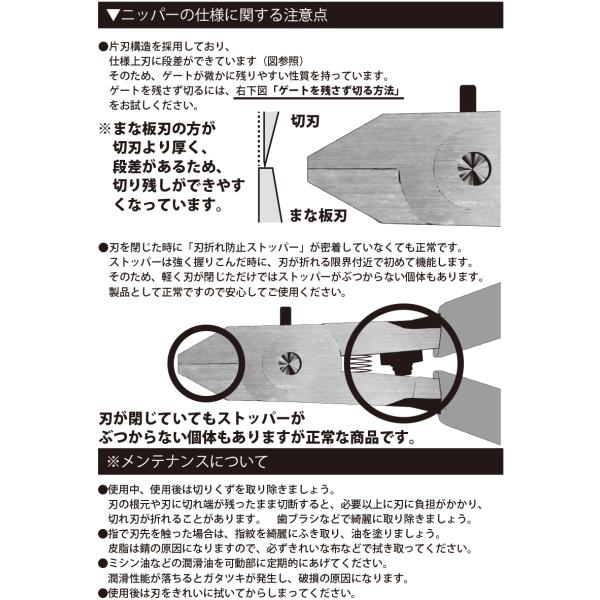 ▼ニッパーの仕様に関する注意点

●片刃構造を採用しており、
仕様上刃に段差ができています（図参照）
そのため、ゲートが微かに残りやすい性質を持っています。
ゲートを残さず切るには、右下図「ゲートを残さず切る方法」
をお試しください。

※まな板刃の方が
切刃より厚く、
段差があるため、
切り残しができやす
くなっています。

切刃

まな板刃

●刃を閉じた時に「刃折れ防止ストッパー」が密着していなくても正常です。
ストッパーは強く握りこんだ時に、刃が折れる限界付近で初めて機能します。
そのため、軽く刃が閉じただけではストッパーがぶつからない個体もあります。
製品として正常ですので安心してご使用ください。

刃が閉じていてもストッパーが
ぶつからない個体もありますが正常な商品です。

※メンテナンスについて

●使用中、使用後は切りくずを取り除きましょう。
刃の根元や刃に切れ端が残ったまま切断すると、必要以上に刃に負担がかかり、
切れ刃が折れることがあります。　歯ブラシなどで綺麗に取り除きましょう。
●指で刃先を触った場合は、指紋を綺麗にふき取り、油を塗りましょう。
皮脂は錆の原因になりますので、必ずきれいな布などで拭き取ってください。
●ミシン油などの潤滑油を可動部に定期的にあげてください。
潤滑性能が落ちるとガタツキが発生し、破損の原因になります。
●使用後は刃をきれいに拭いてからしまってください。