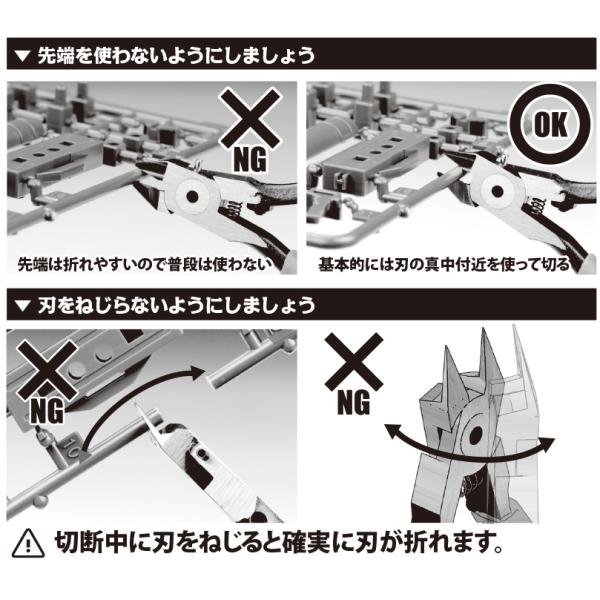 ▼ 先端を使わないようにしましょう

NG

先端は折れやすいので普段は使わない

OK

基本的には刃の真中付近を使って切る

▼ 刃をねじらないようにしましょう

NG

10

NG

切断中に刃をねじると確実に刃が折れます。