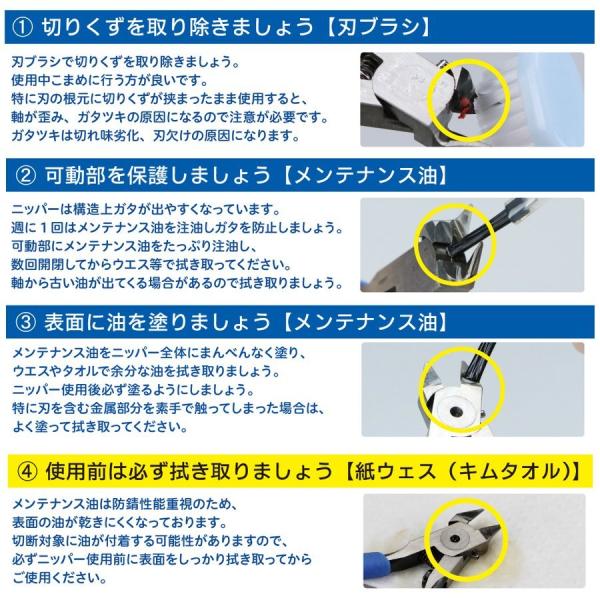 ① 切りくずを取り除きましょう【刃ブラシ】

刃ブラシで切りくずを取り除きましょう。
使用中こまめに行う方が良いです。
特に刃の根元に切りくずが挟まったまま使用すると、
軸が歪み、ガタツキの原因になるので注意が必要です。
ガタツキは切れ味劣化、刃欠けの原因になります。

② 可動部を保護しましょう【メンテナンス油】

ニッパーは構造上ガタが出やすくなっています。
週に１回はメンテナンス油を注油しガタを防止しましょう。
可動部にメンテナンス油をたっぷり注油し、
数回開閉してからウエス等で拭き取ってください。
軸から古い油が出てくる場合があるので拭き取りましょう。

③ 表面に油を塗りましょう【メンテナンス油】

メンテナンス油をニッパー全体にまんべんなく塗り、
ウエスやタオルで余分な油を拭き取りましょう。
ニッパー使用後必ず塗るようにしましょう。
特に刃を含む金属部分を素手で触ってしまった場合は、
よく塗って拭き取ってください。

④ 使用前は必ず拭き取りましょう【紙ウェス（キムタオル）】

メンテナンス油は防錆性能重視のため、
表面の油が乾きにくくなっております。
切断対象に油が付着する可能性がありますので、
必ずニッパー使用前に表面をしっかり拭き取ってから
ご使用ください。