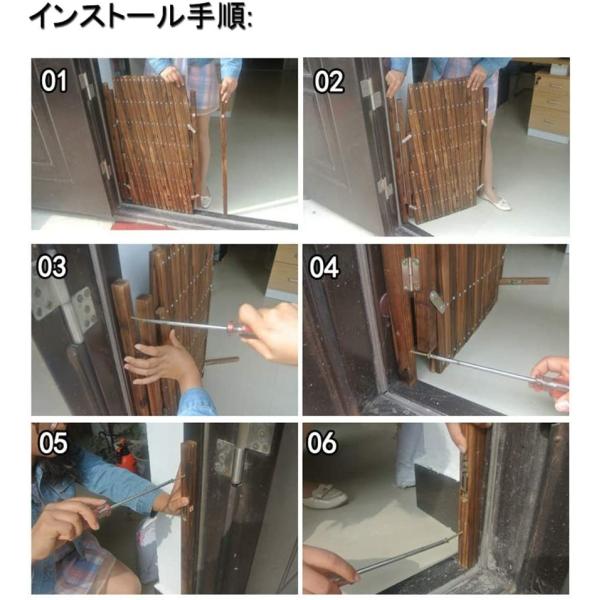 インストール手順:

01

02

03

04

05

06