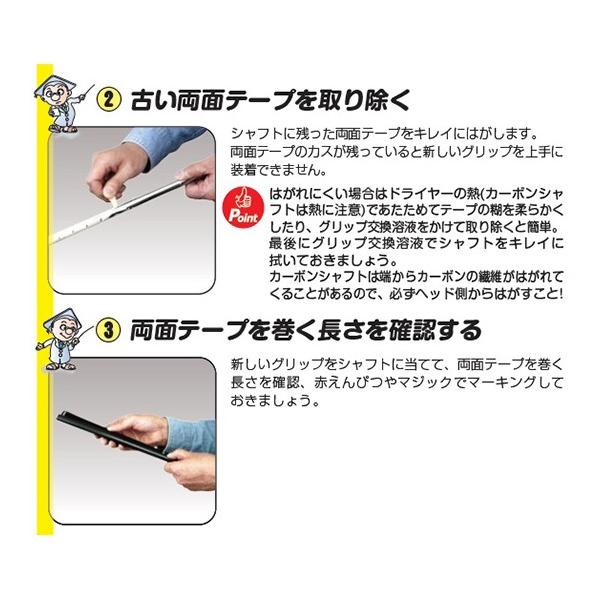 ② 古い両面テープを取り除く

シャフトに残った両面テープをキレイにはがします。両面テープのカスが残っていると新しいグリップを上手に装着できません。

Point

はがれにくい場合はドライヤーの熱(カーボンシャフトは熱に注意)であたためてテープの糊を柔らかくしたり、グリップ交換溶液をかけて取り除くと簡単。最後にグリップ交換溶液でシャフトをキレイに拭いておきましょう。
カーボンシャフトは端からカーボンの繊維がはがれてくることがあるので、必ずヘッド側からはがすこと!

③ 両面テープを巻く長さを確認する

新しいグリップをシャフトに当てて、両面テープを巻く長さを確認、赤えんぴつやマジックでマーキングしておきましょう。