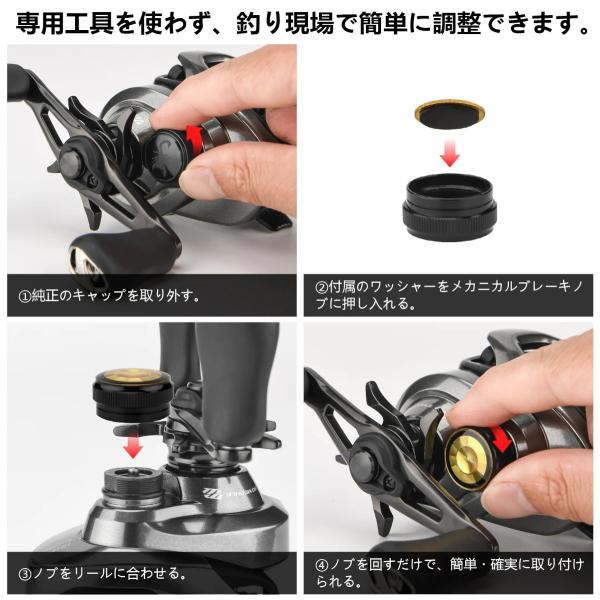 専用工具を使わず、釣り現場で簡単に調整できます。

①純正のキャップを取り外す。

②付属のワッシャーをメカニカルブレーキノブに押し入れる。

③ノブをリールに合わせる。

④ノブを回すだけで、簡単・確実に取り付けられる。