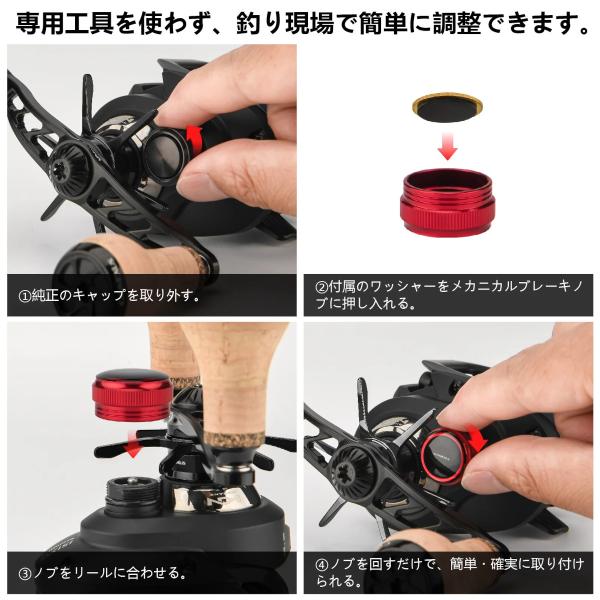 専用工具を使わず、釣り現場で簡単に調整できます。

①純正のキャップを取り外す。

②付属のワッシャーをメカニカルブレーキノブに押し入れる。

③ノブをリールに合わせる。

④ノブを回すだけで、簡単・確実に取り付けられる。