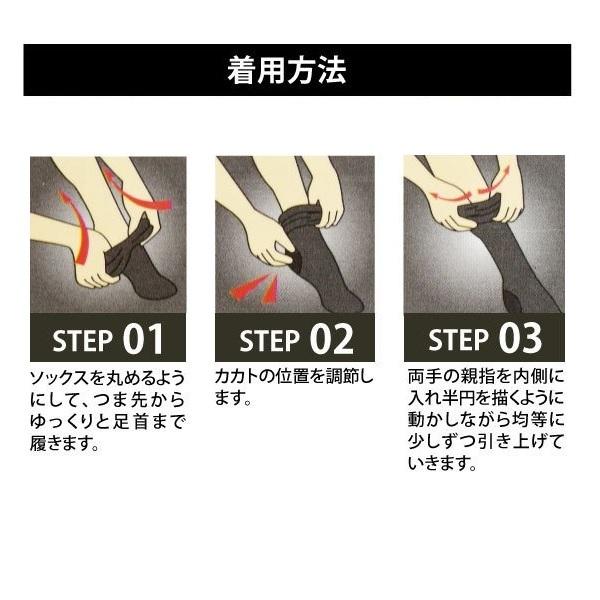 着用方法

STEP 01
ソックスを丸めるようにして、つま先からゆっくりと足首まで履きます。

STEP 02
カカトの位置を調節します。

STEP 03
両手の親指を内側に入れ半円を描くように動かしながら均等に少しずつ引き上げていきます。