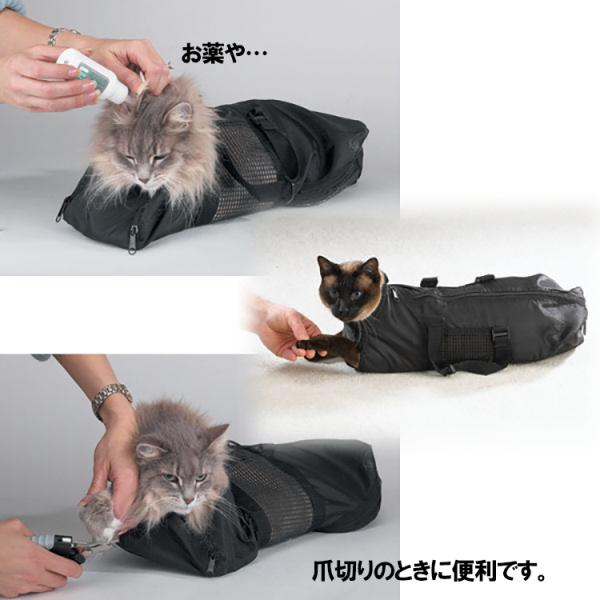 お薬や…

爪切りのときに便利です。