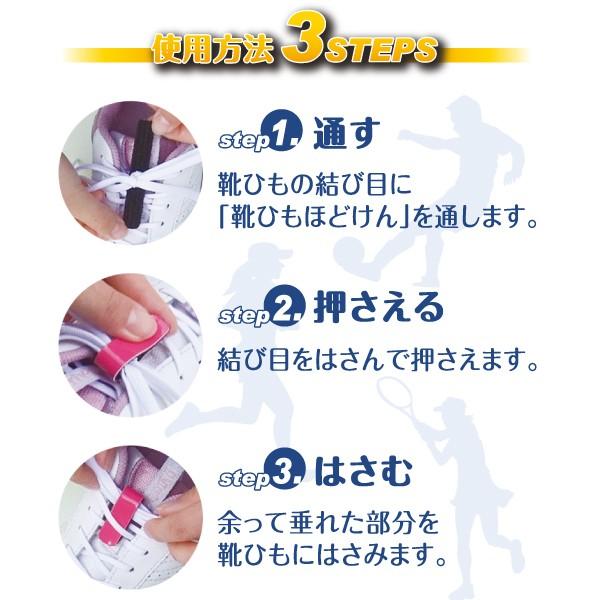 使用方法 3STEPS

step1. 通す

靴ひもの結び目に「靴ひもほどけん」を通します。

step2. 押さえる

結び目をはさんで押さえます。

step3. はさむ

余って垂れた部分を靴ひもにはさみます。