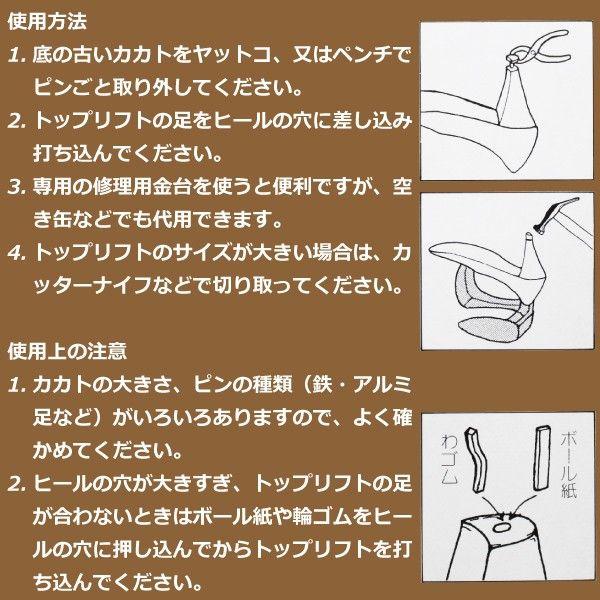 使用方法

1. 底の古いカカトをヤットコ、又はペンチでピンごと取り外してください。

2. トップリフトの足をヒールの穴に差し込み打ち込んでください。

3. 専用の修理用金台を使うと便利ですが、空き缶などでも代用できます。

4. トップリフトのサイズが大きい場合は、カッターナイフなどで切り取ってください。

使用上の注意

1. カカトの大きさ、ピンの種類（鉄・アルミ足など）がいろいろありますので、よく確かめてください。

2. ヒールの穴が大きすぎ、トップリフトの足が合わないときはボール紙や輪ゴムをヒールの穴に押し込んでからトップリフトを打ち込んでください。

わゴム

ボール紙