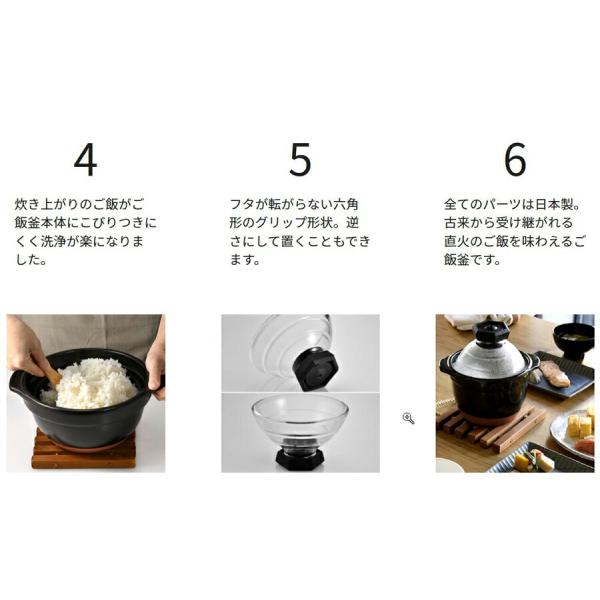 4

炊き上がりのご飯がご飯釜本体にこびりつきにくく洗浄が楽になりました。

5

フタが転がらない六角形のグリップ形状。逆さにして置くこともできます。

6

全てのパーツは日本製。古来から受け継がれる直火のご飯を味わえるご飯釜です。