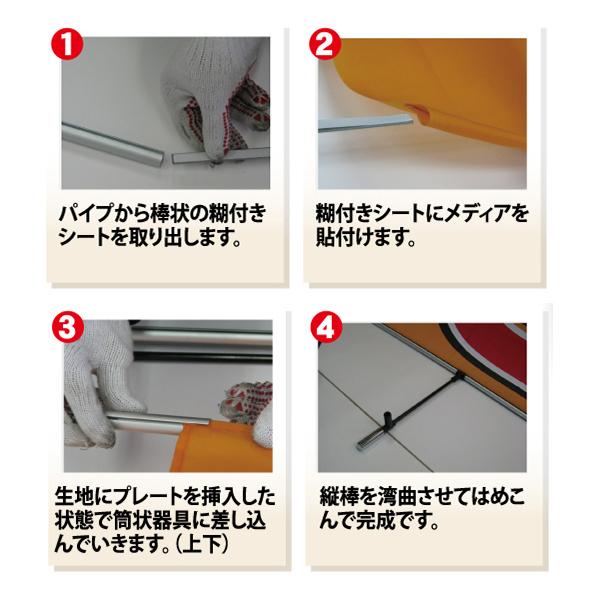 1

パイプから棒状の糊付きシートを取り出します。

2

糊付きシートにメディアを貼付けます。

3

生地にプレートを挿入した状態で筒状器具に差し込んでいきます。(上下)

4

縦棒を湾曲させてはめこんで完成です。