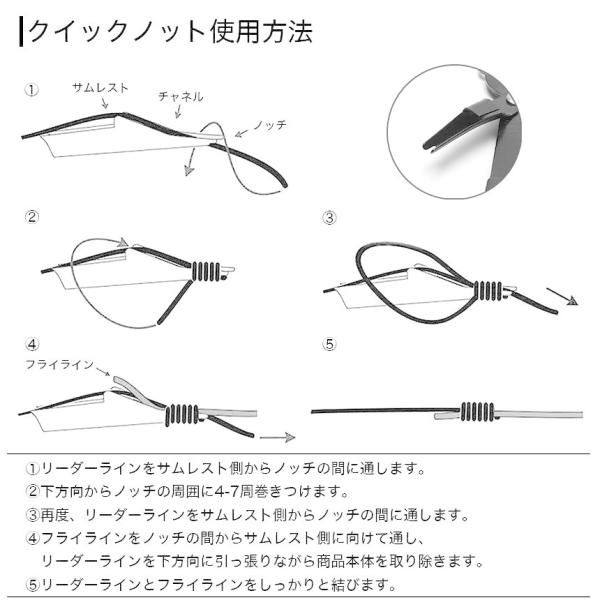 クイックノット使用方法

①

サムレスト

チャネル

ノッチ

②

③

④

フライライン

⑤

①リーダーラインをサムレスト側からノッチの間に通します。

②下方向からノッチの周囲に4-7周巻きつけます。

③再度、リーダーラインをサムレスト側からノッチの間に通します。

④フライラインをノッチの間からサムレスト側に向けて通し、リーダーラインを下方向に引っ張りながら商品本体を取り除きます。

⑤リーダーラインとフライラインをしっかりと結びます。