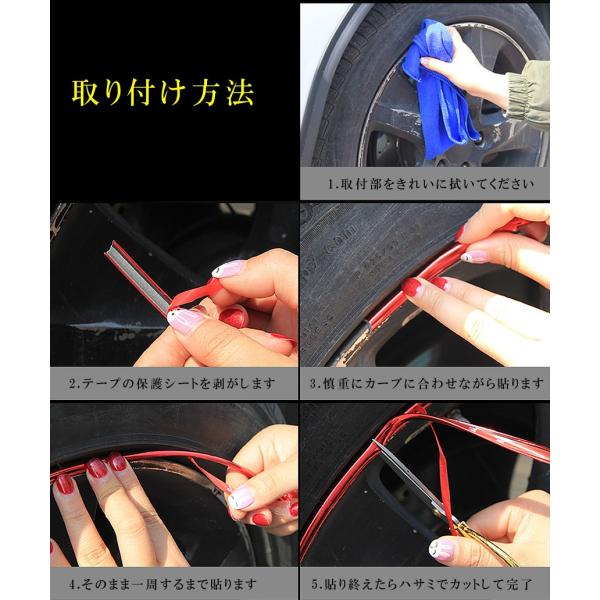 取り付け方法

1.取付部をきれいに拭いてください

2.テープの保護シートを剥がします

3.慎重にカーブに合わせながら貼ります

4.そのまま一周するまで貼ります

5.貼り終えたらハサミでカットして完了