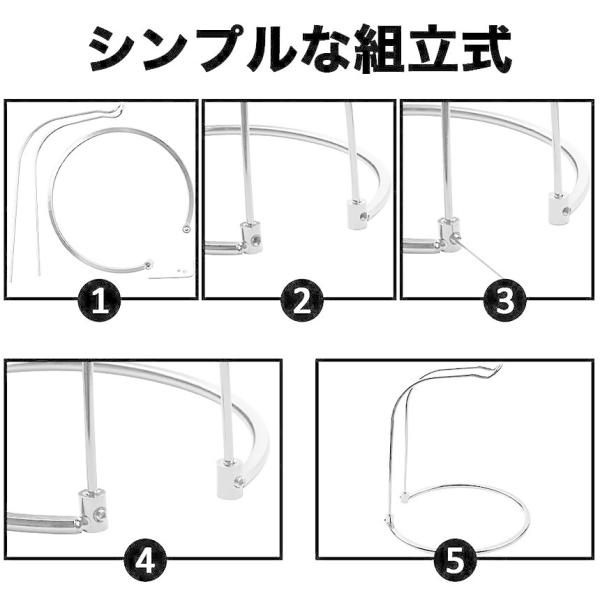 シンプルな組立式

1

2

3

4

5