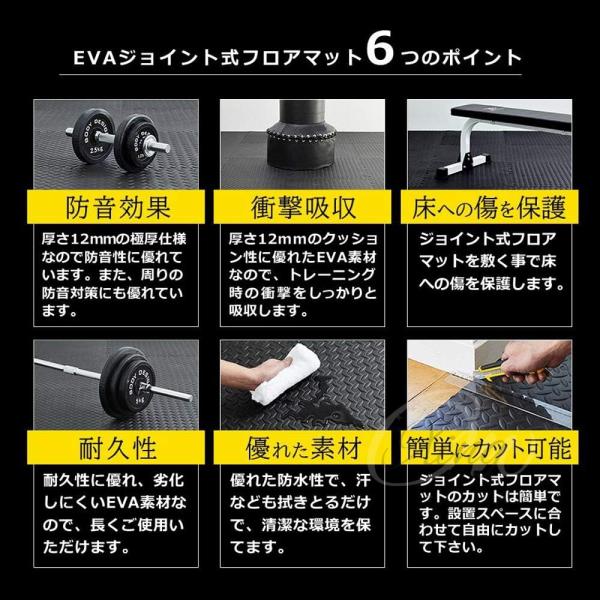 EVAジョイント式フロアマット6つのポイント

BODY DESIGN
2.5kg

防音効果

厚さ12mmの極厚仕様なので防音性に優れています。また、周りの防音対策にも優れています。

衝撃吸収

厚さ12mmのクッション性に優れたEVA素材なので、トレーニング時の衝撃をしっかりと吸収します。

床への傷を保護

ジョイント式フロアマットを敷く事で床への傷を保護します。

BODY DESIGN
5kg

耐久性

耐久性に優れ、劣化しにくいEVA素材なので、長くご使用いただけます。

優れた素材

優れた防水性で、汗なども拭きとるだけで、清潔な環境を保てます。

簡単にカット可能

ジョイント式フロアマットのカットは簡単です。設置スペースに合わせて自由にカットして下さい。