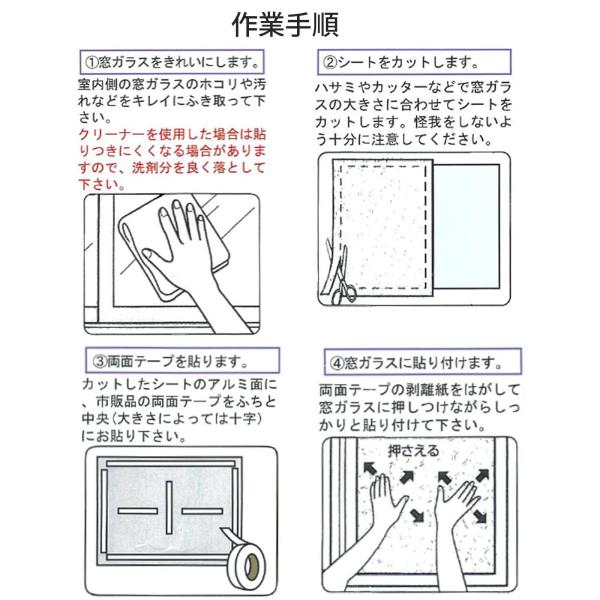 作業手順

①窓ガラスをきれいにします。

室内側の窓ガラスのホコリや汚れなどをキレイにふき取って下さい。
クリーナーを使用した場合は貼りつきにくくなる場合がありますので、洗剤分を良く落として下さい。

②シートをカットします。

ハサミやカッターなどで窓ガラスの大きさに合わせてシートをカットします。怪我をしないよう十分に注意してください。

③両面テープを貼ります。

カットしたシートのアルミ面に、市販品の両面テープをふちと中央（大きさによっては十字）にお貼り下さい。

④窓ガラスに貼り付けます。

両面テープの剥離紙をはがして窓ガラスに押しつけながらしっかりと貼り付けて下さい。

押さえる