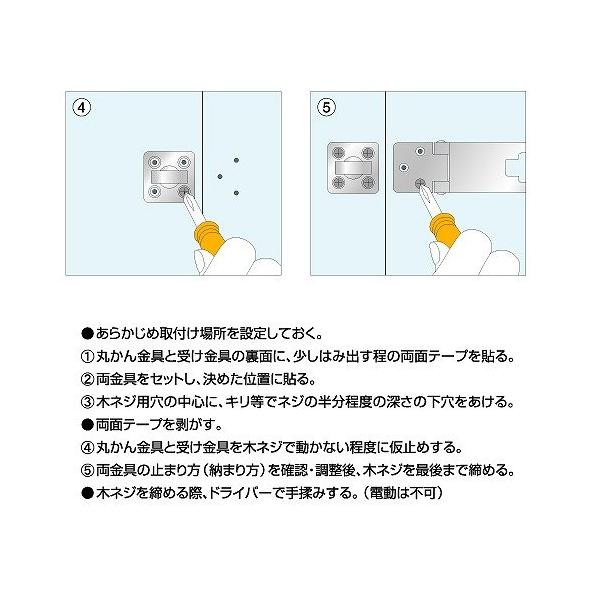 ④

⑤

●あらかじめ取付け場所を設定しておく。
①丸かん金具と受け金具の裏面に、少しはみ出す程の両面テープを貼る。
②両金具をセットし、決めた位置に貼る。
③木ネジ用穴の中心に、キリ等でネジの半分程度の深さの下穴をあける。
●両面テープを剥がす。
④丸かん金具と受け金具を木ネジで動かない程度に仮止めする。
⑤両金具の止まり方（納まり方）を確認・調整後、木ネジを最後まで締める。
●木ネジを締める際、ドライバーで手揉みする。（電動は不可）