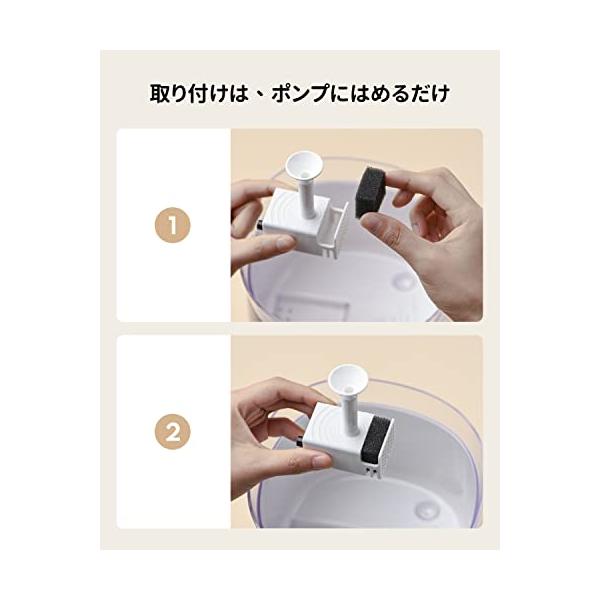 取り付けは、ポンプにはめるだけ

1

2