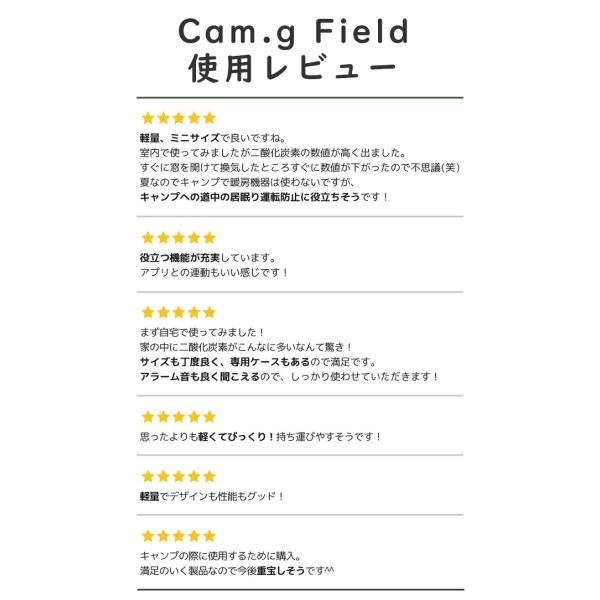 Cam.g Field
使用レビュー

★★★★★

軽量、ミニサイズで良いですね。
室内で使ってみましたが二酸化炭素の数値が高く出ました。
すぐに窓を開けて換気したところすぐに数値が下がったので不思議(笑)
夏なのでキャンプで暖房機器は使わないですが、
キャンプへの道中の居眠り運転防止に役立ちそうです！

★★★★★

役立つ機能が充実しています。
アプリとの連動もいい感じです！

★★★★★

まず自宅で使ってみました！
家の中に二酸化炭素がこんなに多いなんて驚き！
サイズも丁度良く、専用ケースもあるので満足です。
アラーム音も良く聞こえるので、しっかり使わせていただきます！

★★★★★

思ったよりも軽くてびっくり！持ち運びやすそうです！

★★★★★

軽量でデザインも性能もグッド！

★★★★★

キャンプの際に使用するために購入。
満足のいく製品なので今後重宝しそうです^^