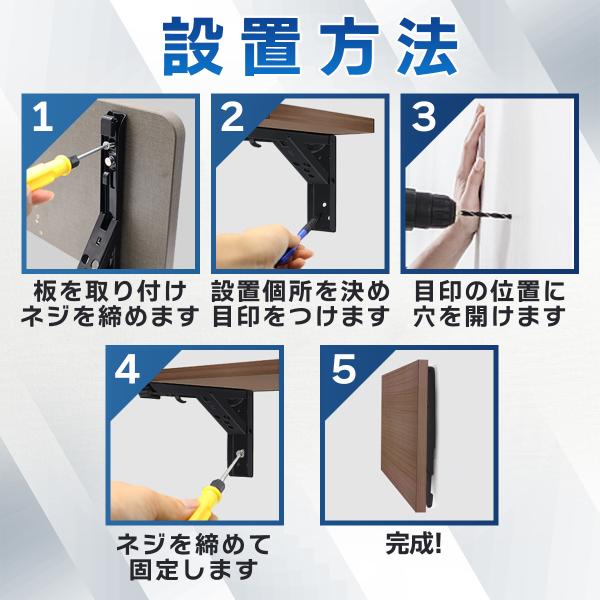 設置方法

1

板を取り付け
ネジを締めます

2

設置個所を決め
目印をつけます

3

目印の位置に
穴を開けます

4

ネジを締めて
固定します

5

完成!