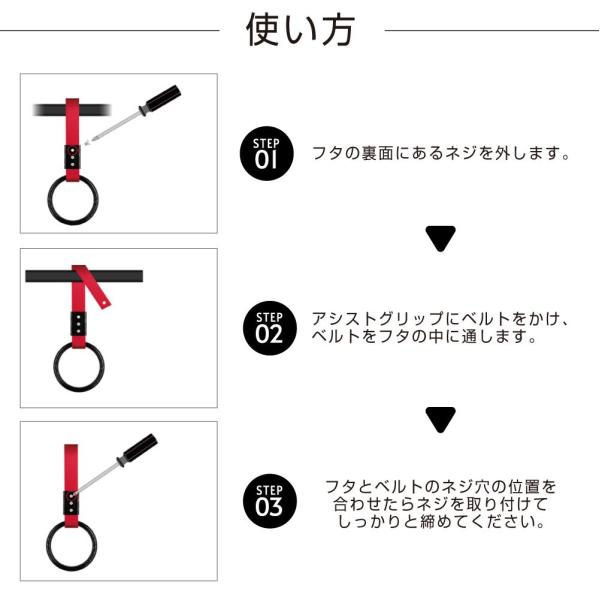 使い方

STEP 01

フタの裏面にあるネジを外します。

STEP 02

アシストグリップにベルトをかけ、ベルトをフタの中に通します。

STEP 03

フタとベルトのネジ穴の位置を合わせたらネジを取り付けてしっかりと締めてください。