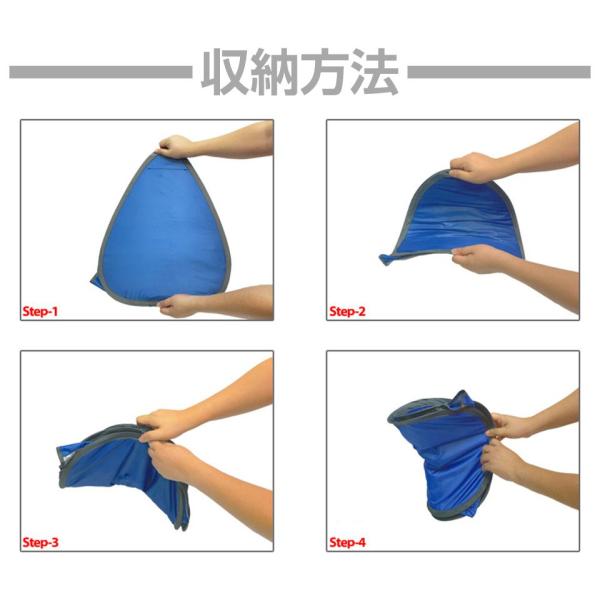 収納方法

Step-1

Step-2

Step-3

Step-4