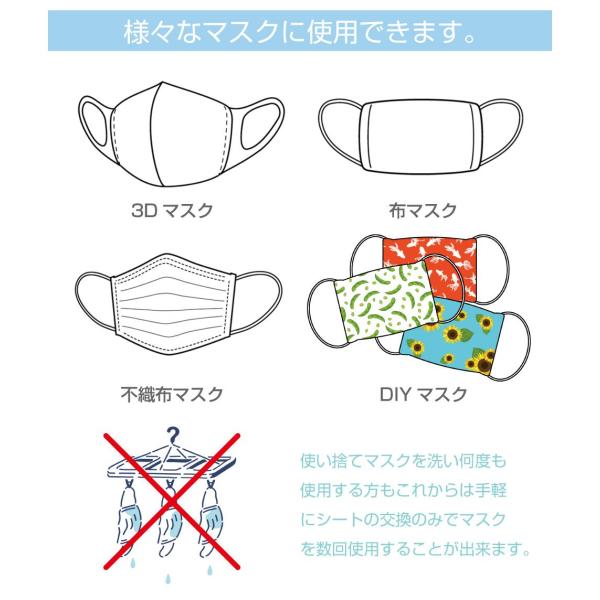 様々なマスクに使用できます。

3D マスク

布マスク

不織布マスク

DIY マスク

使い捨てマスクを洗い何度も使用する方もこれからは手軽にシートの交換のみでマスクを数回使用することが出来ます。