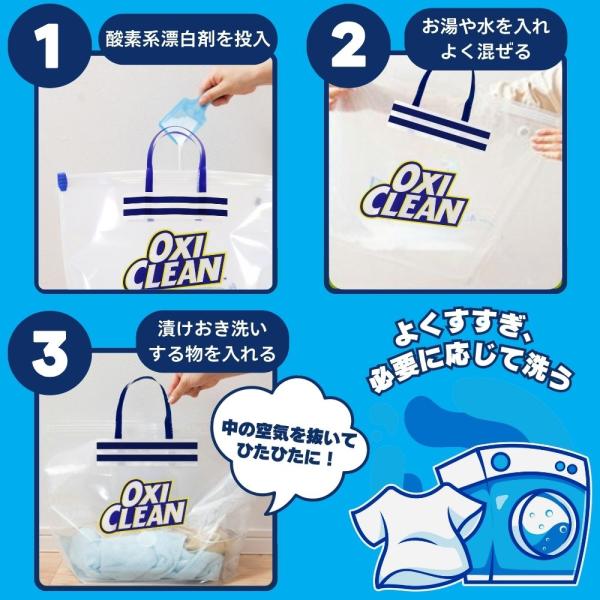 1
酸素系漂白剤を投入

OXI CLEAN

2
お湯や水を入れ
よく混ぜる

OXI CLEAN

3
漬けおき洗い
する物を入れる

OXI CLEAN

中の空気を抜いて
ひたひたに！

よくすすぎ、
必要に応じて洗う