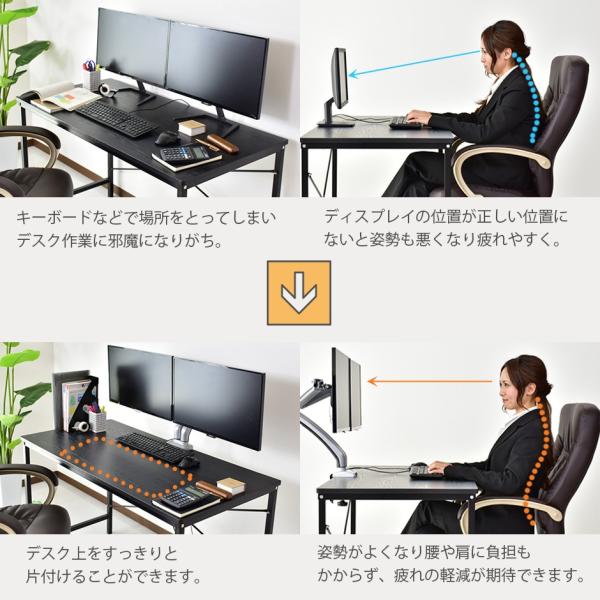 キーボードなどで場所をとってしまいデスク作業に邪魔になりがち。

ディスプレイの位置が正しい位置にないと姿勢も悪くなり疲れやすく。

デスク上をすっきりと片付けることができます。

姿勢がよくなり腰や肩に負担もかからず、疲れの軽減が期待できます。