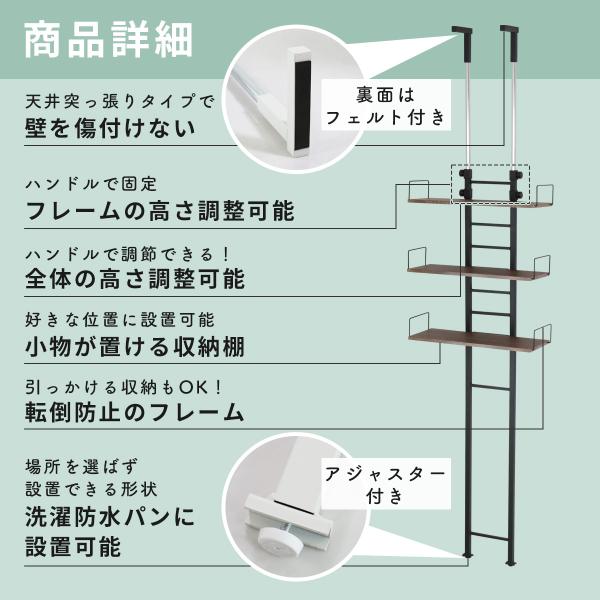 商品詳細

天井突っ張りタイプで
壁を傷付けない

裏面は
フェルト付き

ハンドルで固定
フレームの高さ調整可能

ハンドルで調節できる！
全体の高さ調整可能

好きな位置に設置可能
小物が置ける収納棚

引っかける収納もOK！
転倒防止のフレーム

場所を選ばず
設置できる形状
洗濯防水パンに
設置可能

アジャスター
付き