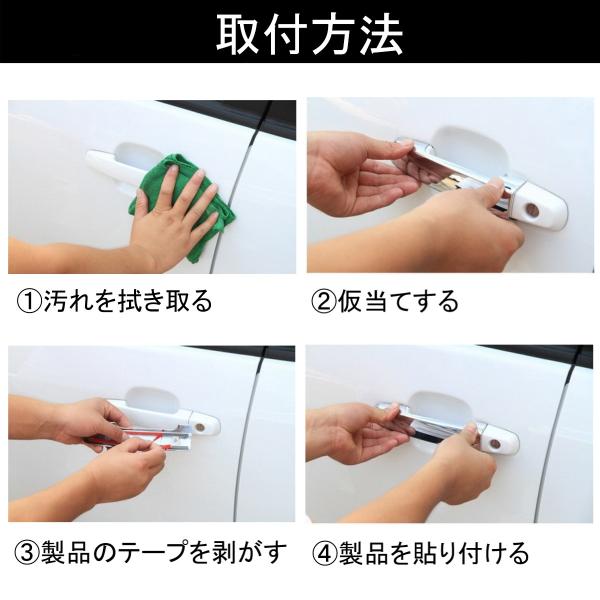 取付方法

①汚れを拭き取る

②仮当てする

③製品のテープを剥がす

④製品を貼り付ける