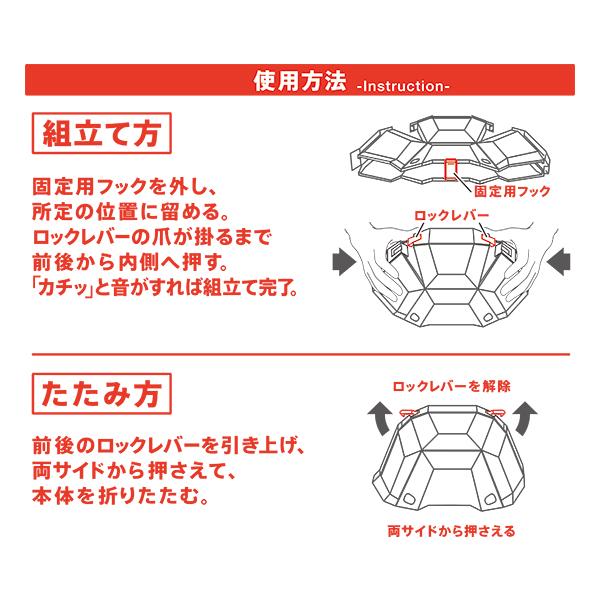 使用方法 -Instruction-

組立て方

固定用フックを外し、所定の位置に留める。ロックレバーの爪が掛るまで前後から内側へ押す。「カチッ」と音がすれば組立て完了。

固定用フック

ロックレバー

たたみ方

前後のロックレバーを引き上げ、両サイドから押さえて、本体を折りたたむ。

ロックレバーを解除

両サイドから押さえる