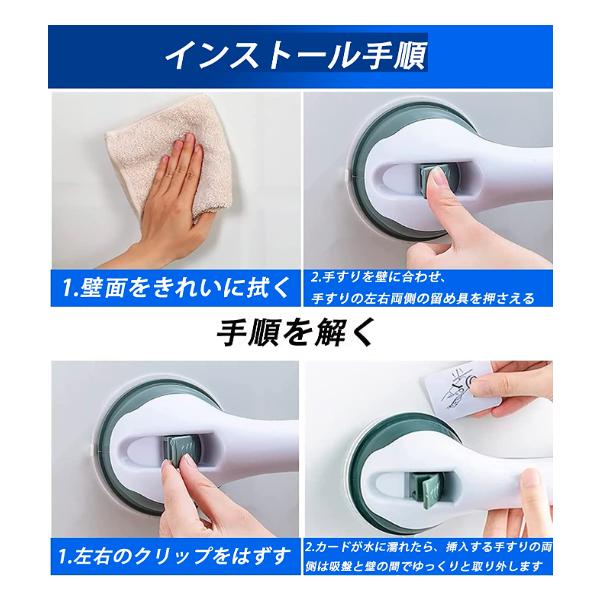 インストール手順

1.壁面をきれいに拭く

2.手すりを壁に合わせ、手すりの左右両側の留め具を押さえる

手順を解く

1.左右のクリップをはずす

2.カードが水に濡れたら、挿入する手すりの両側は吸盤と壁の間でゆっくりと取り外します