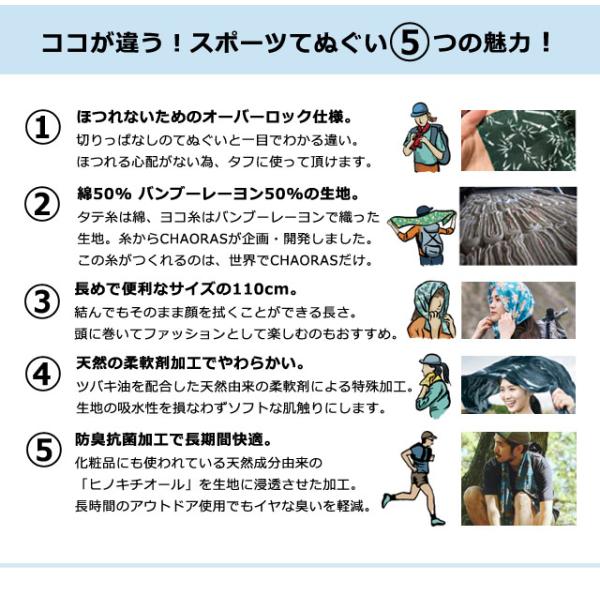 ココが違う！スポーツてぬぐい⑤つの魅力！

①
ほつれないためのオーバーロック仕様。
切りっぱなしのてぬぐいと一目でわかる違い。
ほつれる心配がない為、タフに使って頂けます。

②
綿50% バンブーレーヨン50%の生地。
タテ糸は綿、ヨコ糸はバンブーレーヨンで織った生地。糸からCHAORASが企画・開発しました。
この糸がつくれるのは、世界でCHAORASだけ。

③
長めで便利なサイズの110cm。
結んでもそのまま顔を拭くことができる長さ。
頭に巻いてファッションとして楽しむのもおすすめ。

④
天然の柔軟剤加工でやわらかい。
ツバキ油を配合した天然由来の柔軟剤による特殊加工。
生地の吸水性を損なわずソフトな肌触りにします。

⑤
防臭抗菌加工で長期間快適。
化粧品にも使われている天然成分由来の「ヒノキチオール」を生地に浸透させた加工。
長時間のアウトドア使用でもイヤな臭いを軽減。