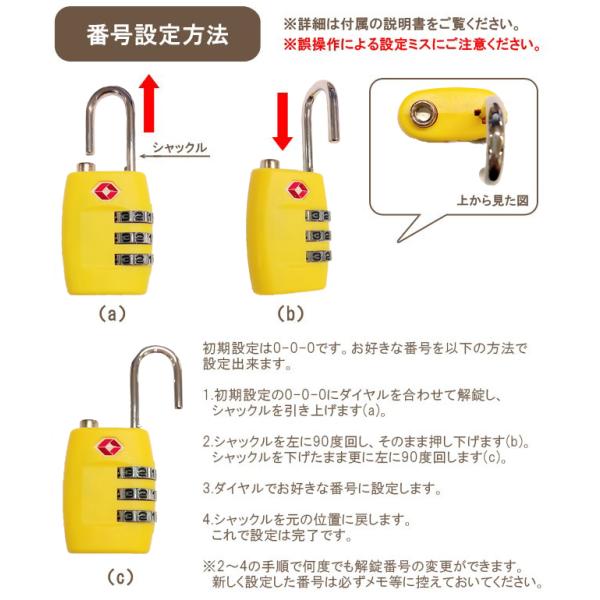 番号設定方法

※詳細は付属の説明書をご覧ください。
※誤操作による設定ミスにご注意ください。

シャックル

上から見た図

(a)

(b)

初期設定は0-0-0です。お好きな番号を以下の方法で設定出来ます。

1.初期設定の0-0-0にダイヤルを合わせて解錠し、シャックルを引き上げます(a)。

2.シャックルを左に90度回し、そのまま押し下げます(b)。シャックルを下げたまま更に左に90度回します(c)。

3.ダイヤルでお好きな番号に設定します。

4.シャックルを元の位置に戻します。これで設定は完了です。

※2～4の手順で何度でも解錠番号の変更ができます。新しく設定した番号は必ずメモ等に控えておいてください。

(c)