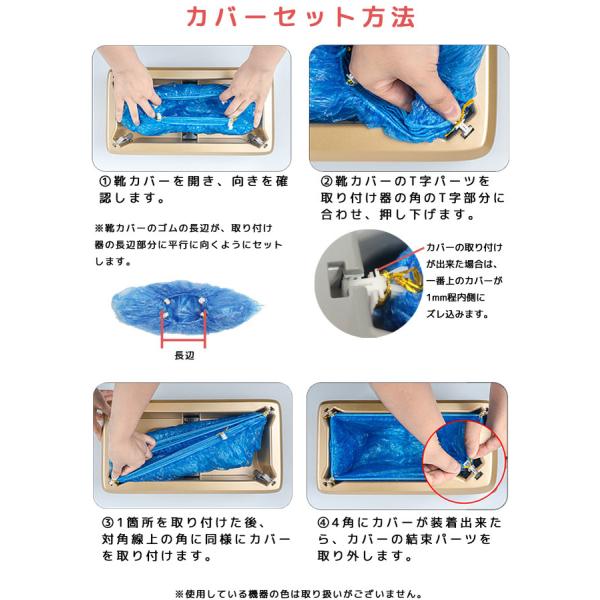 カバーセット方法

①靴カバーを開き、向きを確認します。

※靴カバーのゴムの長辺が、取り付け器の長辺部分に平行に向くようにセットします。

長辺

②靴カバーのT字パーツを取り付け器の角のT字部分に合わせ、押し下げます。

カバーの取り付けが出来た場合は、一番上のカバーが1mm程内側にズレ込みます。

③1箇所を取り付けた後、対角線上の角に同様にカバーを取り付けます。

④4角にカバーが装着出来たら、カバーの結束パーツを取り外します。

※使用している機器の色は取り扱いがございません。