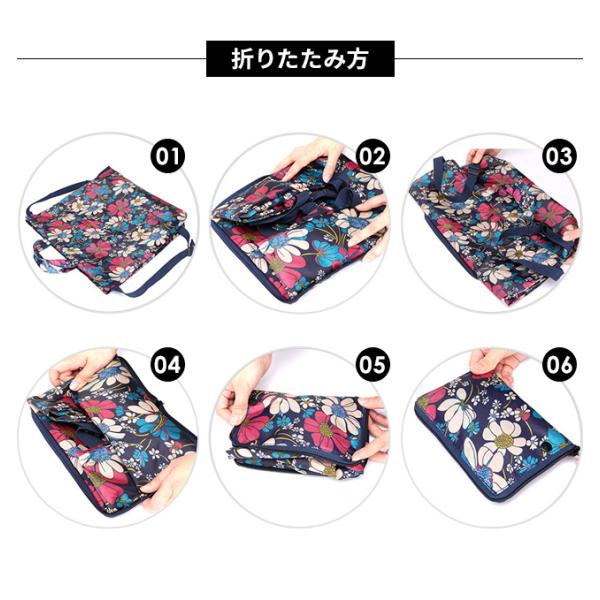 折りたたみ方

01

02

03

04

05

06