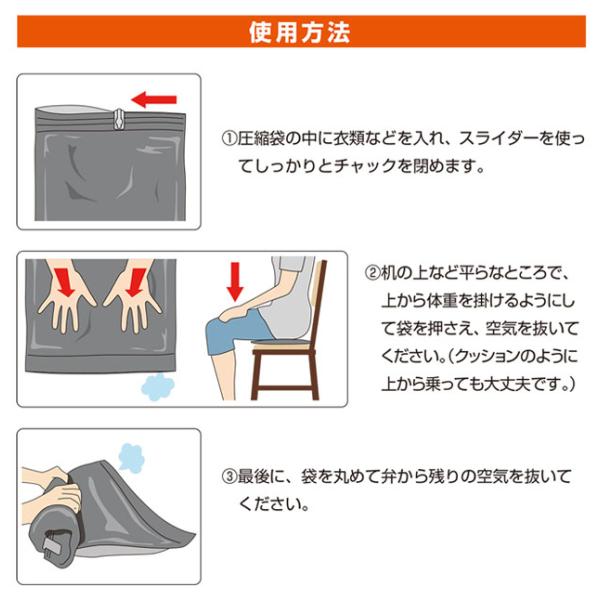 使用方法

①圧縮袋の中に衣類などを入れ、スライダーを使ってしっかりとチャックを閉めます。

②机の上など平らなところで、上から体重を掛けるようにして袋を押さえ、空気を抜いてください。（クッションのように上から乗っても大丈夫です。）

③最後に、袋を丸めて弁から残りの空気を抜いてください。