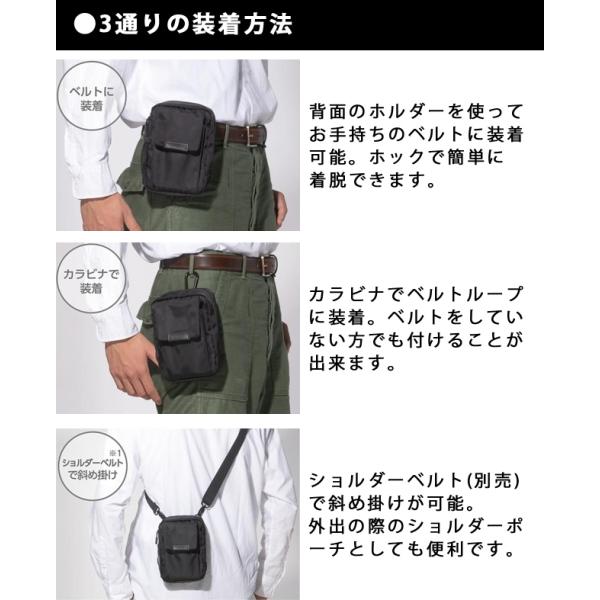 ●3通りの装着方法

ベルトに装着

背面のホルダーを使ってお手持ちのベルトに装着可能。ホックで簡単に着脱できます。

カラビナで装着

カラビナでベルトループに装着。ベルトをしていない方でも付けることが出来ます。

※1 ショルダーベルトで斜め掛け

ショルダーベルト(別売)で斜め掛けが可能。
外出の際のショルダーポーチとしても便利です。