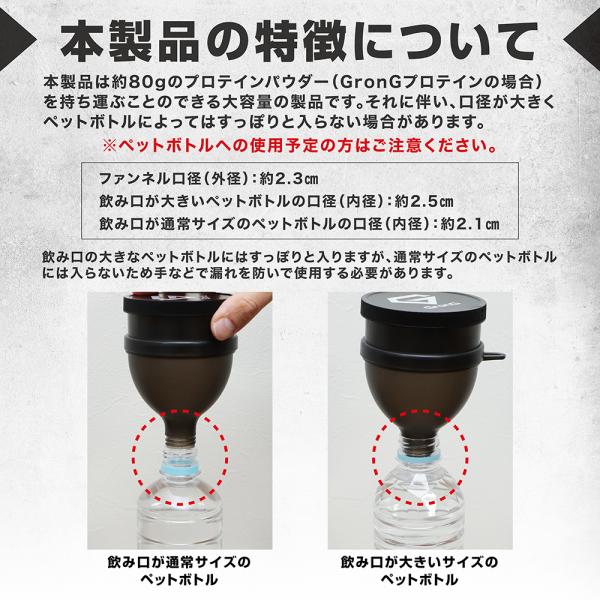 本製品の特徴について

本製品は約80gのプロテインパウダー（GronGプロテインの場合）を持ち運ぶことのできる大容量の製品です。それに伴い、口径が大きくペットボトルによってはすっぽりと入らない場合があります。

※ペットボトルへの使用予定の方はご注意ください。

ファンネル口径（外径）：約2.3㎝
飲み口が大きいペットボトルの口径（内径）：約2.5㎝
飲み口が通常サイズのペットボトルの口径（内径）：約2.1㎝

飲み口の大きなペットボトルにはすっぽりと入りますが、通常サイズのペットボトルには入らないため手などで漏れを防いで使用する必要があります。

飲み口が通常サイズのペットボトル

飲み口が大きいサイズのペットボトル