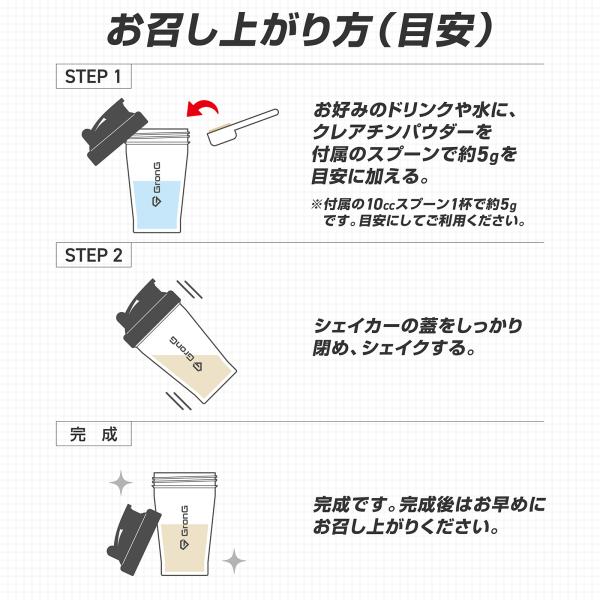 お召し上がり方（目安）

STEP 1

GronG

お好みのドリンクや水に、クレアチンパウダーを付属のスプーンで約5gを目安に加える。

※付属の10ccスプーン1杯で約5gです。目安にしてご利用ください。

STEP 2

GronG

シェイカーの蓋をしっかり閉め、シェイクする。

完　成

GronG

完成です。完成後はお早めにお召し上がりください。