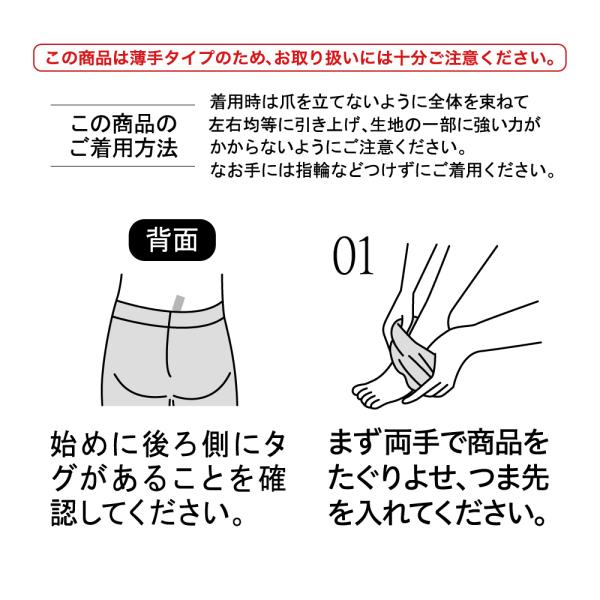 この商品は薄手タイプのため、お取り扱いには十分ご注意ください。

この商品のご着用方法

着用時は爪を立てないように全体を束ねて左右均等に引き上げ、生地の一部に強い力がかからないようにご注意ください。
なお手には指輪などつけずにご着用ください。

背面

始めに後ろ側にタグがあることを確認してください。

01

まず両手で商品をたぐりよせ、つま先を入れてください。