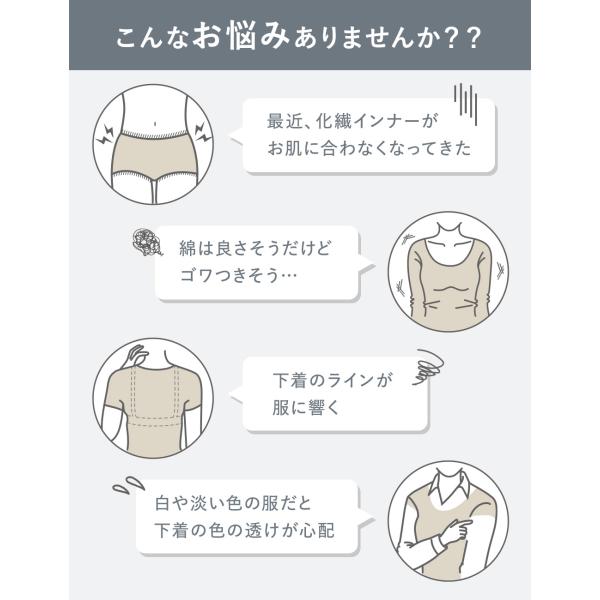 こんなお悩みありませんか??

最近、化繊インナーが
お肌に合わなくなってきた

綿は良さそうだけど
ゴワつきそう…

下着のラインが
服に響く

白や淡い色の服だと
下着の色の透けが心配