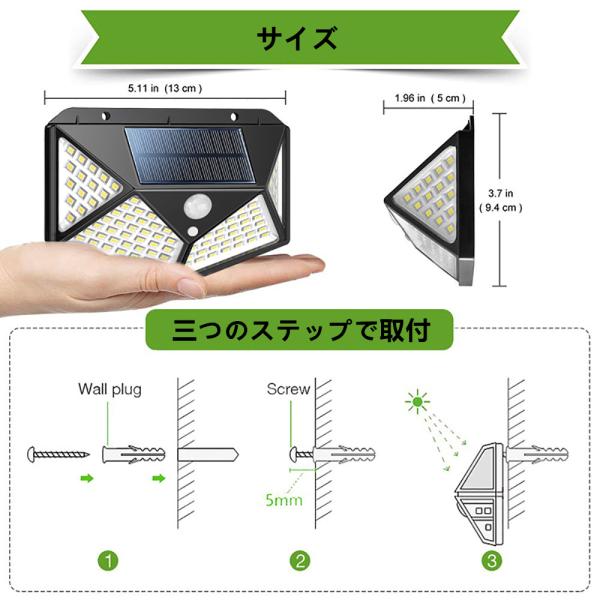 サイズ

5.11 in (13 cm)

1.96 in (5 cm)

3.7 in (9.4 cm)

三つのステップで取付

Wall plug

Screw

5mm

1

2

3