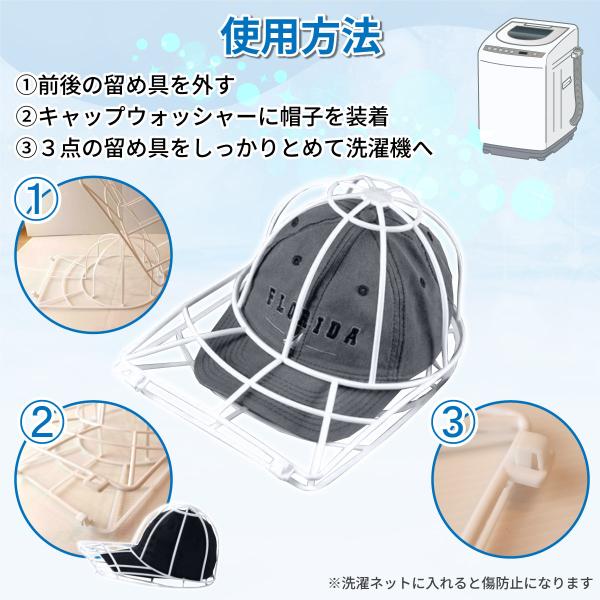 使用方法

①前後の留め具を外す
②キャップウォッシャーに帽子を装着
③３点の留め具をしっかりとめて洗濯機へ

①

FLORIDA

②

③

※洗濯ネットに入れると傷防止になります