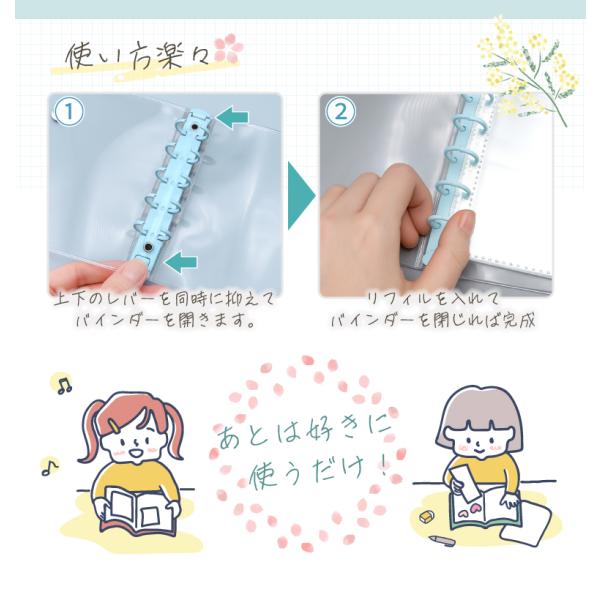 使い方楽々

1

上下のレバーを同時に抑えて
バインダーを開きます。

2

リフィルを入れて
バインダーを閉じれば完成

あとは好きに
使うだけ！