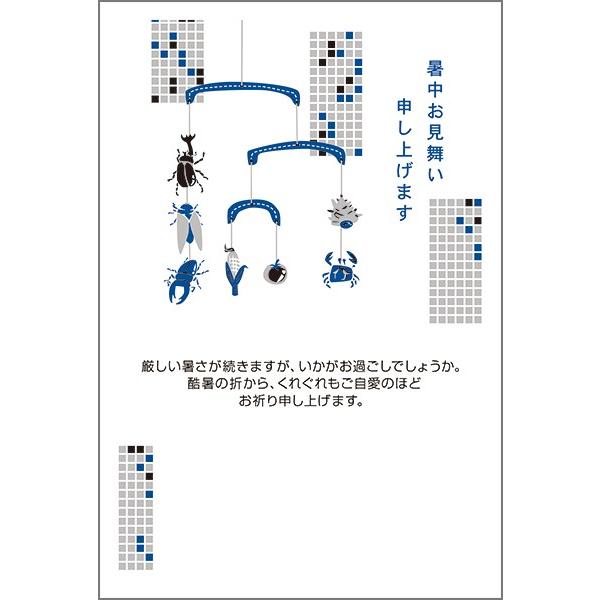 暑中お見舞い
申し上げます

厳しい暑さが続きますが、いかがお過ごしでしょうか。
酷暑の折から、くれぐれもご自愛のほど
お祈り申し上げます。