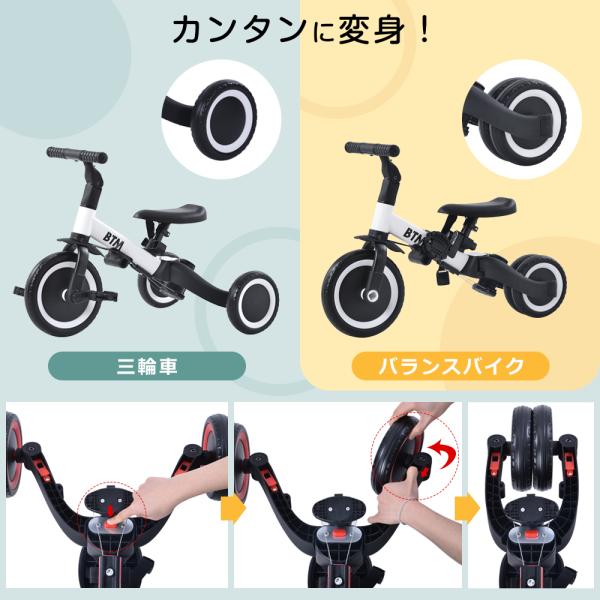 カンタンに変身！

BTM

BTM

三輪車

バランスバイク