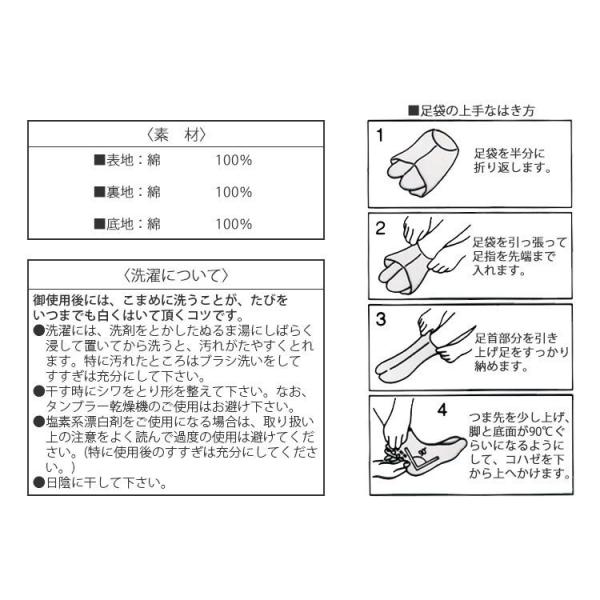 〈素　材〉

■表地：綿　100%

■裏地：綿　100%

■底地：綿　100%

〈洗濯について〉

御使用後には、こまめに洗うことが、たびをいつまでも白くはいて頂くコツです。

●洗濯には、洗剤をとかしたぬるま湯にしばらく浸して置いてから洗うと、汚れがたやすくとれます。特に汚れたところはブラシ洗いをしてすすぎは充分にして下さい。

●干す時にシワをとり形を整えて下さい。なお、タンブラー乾燥機のご使用はお避け下さい。

●塩素系漂白剤をご使用になる場合は、取り扱い上の注意をよく読んで過度の使用は避けてください。(特に使用後のすすぎは充分にしてください。)

●日陰に干して下さい。

■足袋の上手なはき方

1
足袋を半分に折り返します。

2
足袋を引っ張って足指を先端まで入れます。

3
足首部分を引き上げ足をすっかり納めます。

4
90°
つま先を少し上げ、脚と底面が90℃ぐらいになるようにして、コハゼを下から上へかけます。